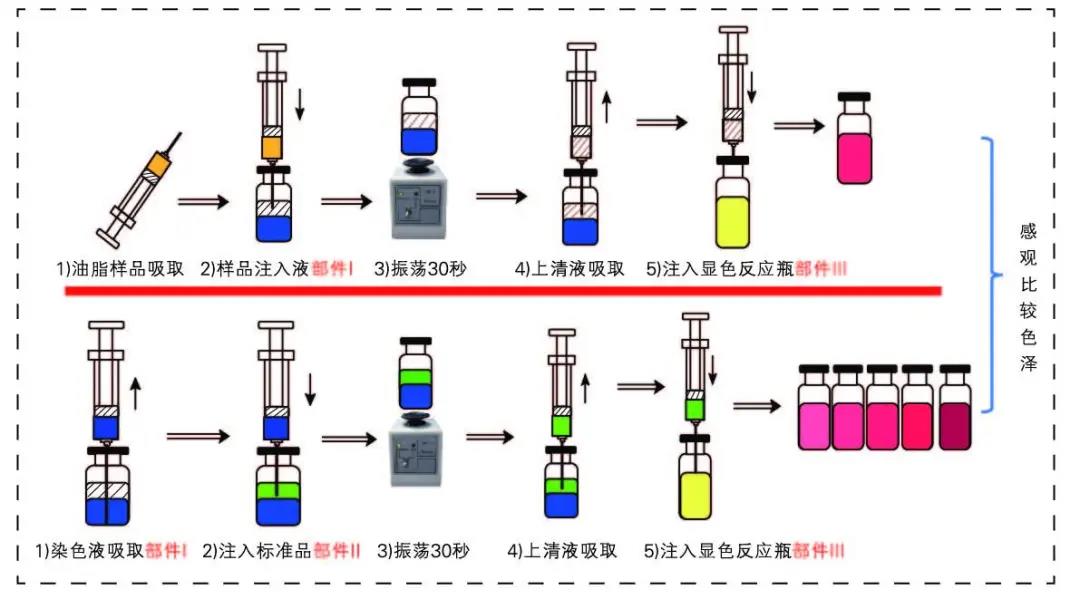 1)油脂样品吸取 2)样品注入液部件I 3)振荡30秒 4)上清液吸取 5)注入显色反应瓶部件III

1)染色液吸取部件I 2)注入标准品部件II 3)振荡30秒 4)上清液吸取 5)注入显色反应瓶部件III

感观比较色泽