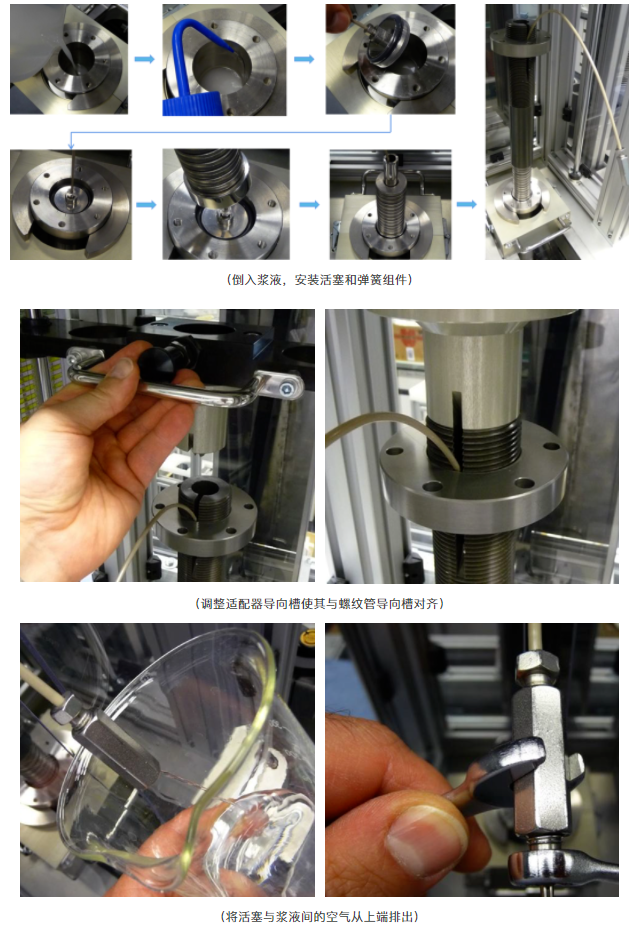 （倒入浆液，安装活塞和弹簧组件）

（调整适配器导向槽使其与螺纹管导向槽对齐）

（将活塞与浆液间的空气从上端排出）